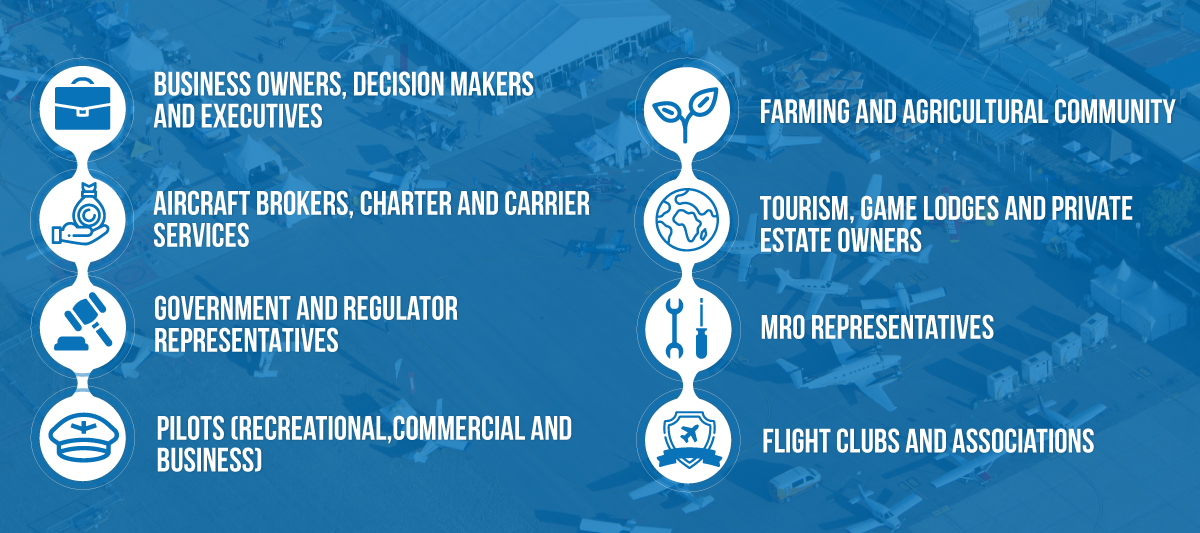 BUSINESS OWNERS, DECISION MAKERS AND EXECUTIVES

AIRCRAFT BROKERS, CHARTER AND CARRIER SERVICES

GOVERNMENT AND REGULATOR REPRESENTATIVES

PILOTS (RECREATIONAL,COMMERCIAL AND BUSINESS)

FARMING AND AGRICULTURAL COMMUNITY

TOURISM, GAME LODGES AND PRIVATE ESTATE OWNERS

MRO REPRESENTATIVES

FLIGHT CLUBS AND ASSOCIATIONS